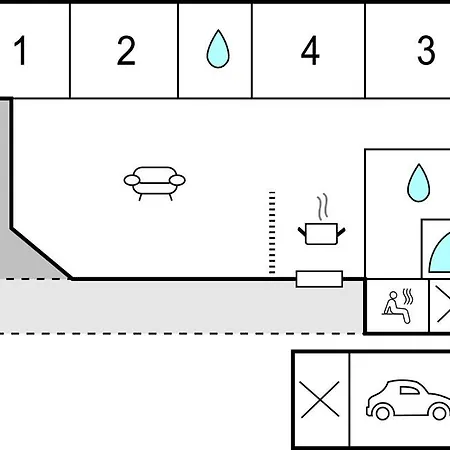 1
2
4
3