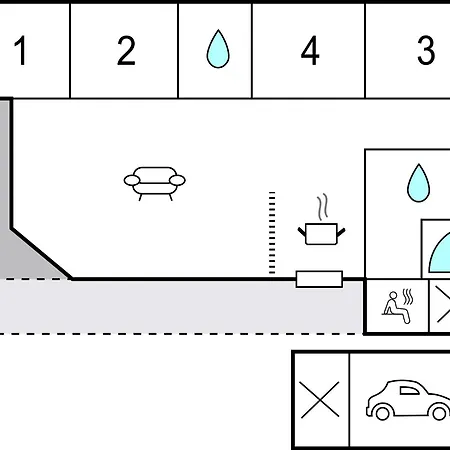 1 2 4 3